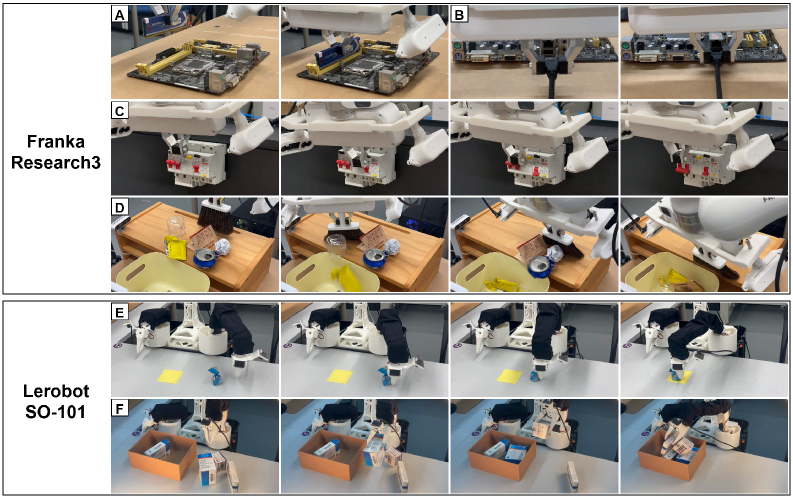 Franka Research3

A

B

C

D

Lerobot SO-101

E

F