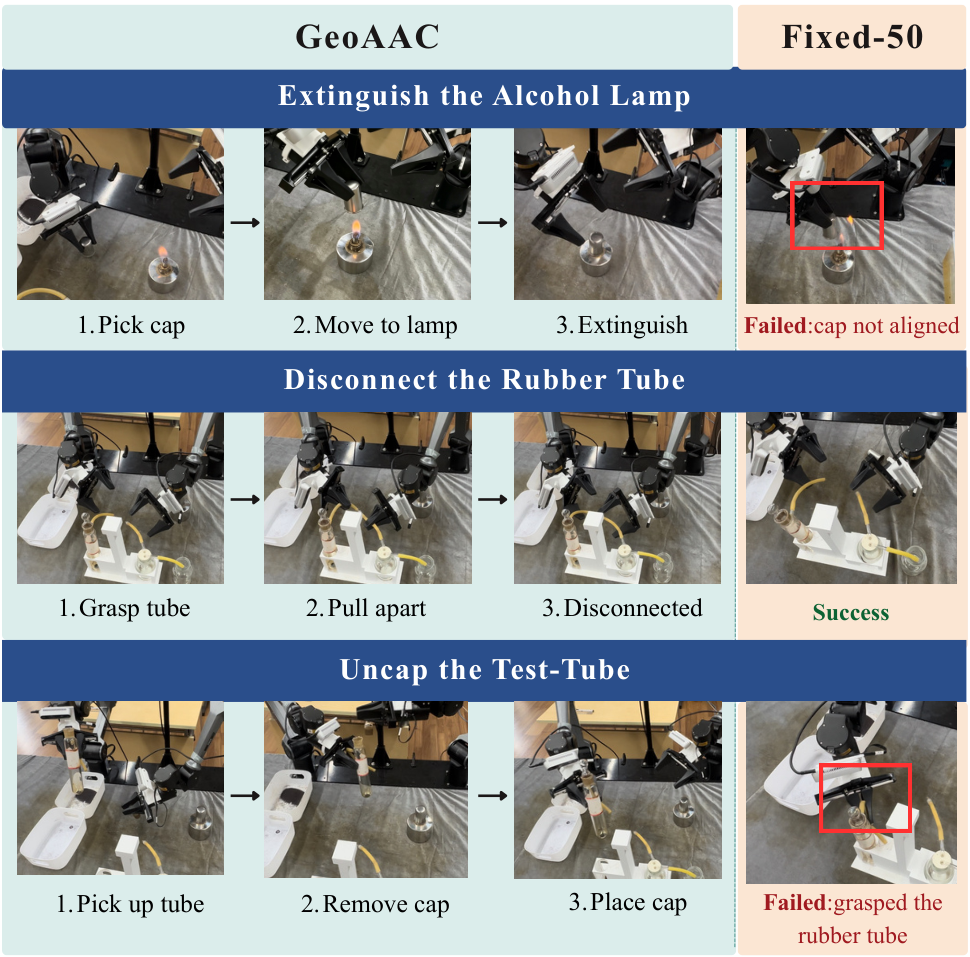 GeoAAC

Fixed-50

Extinguish the Alcohol Lamp

1. Pick cap

2. Move to lamp

3. Extinguish

Failed:cap not aligned

Disconnect the Rubber Tube

1. Grasp tube

2. Pull apart

3. Disconnected

Success

Uncap the Test-Tube

1. Pick up tube

2. Remove cap

3. Place cap

Failed:grasped the rubber tube