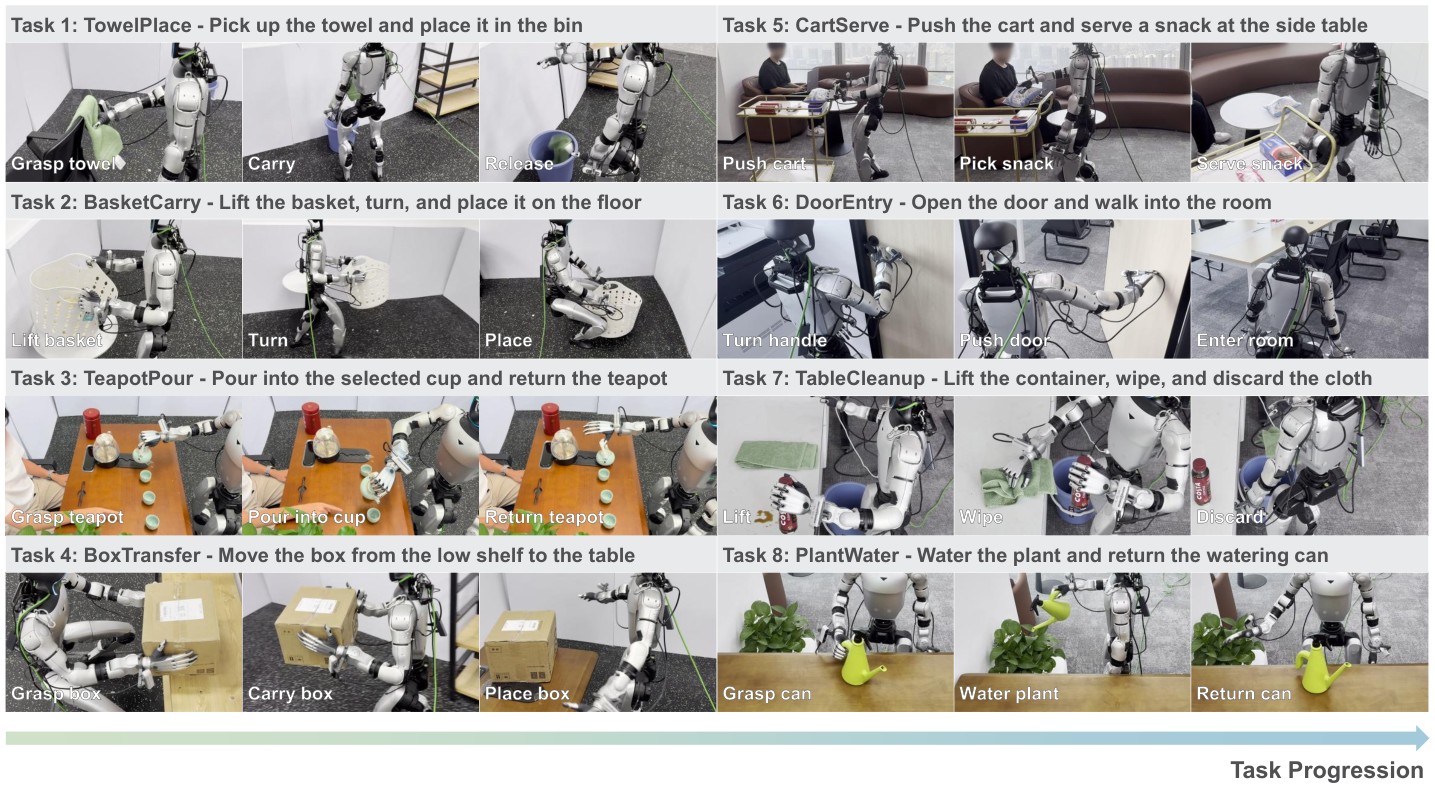 Task 1: TowelPlace - Pick up the towel and place it in the bin

Grasp towel

Carry

Release

Task 2: BasketCarry - Lift the basket, turn, and place it on the floor

Lift basket

Turn

Place

Task 3: TeapotPour - Pour into the selected cup and return the teapot

Grasp teapot

Pour into cup

Return teapot

Task 4: BoxTransfer - Move the box from the low shelf to the table

Grasp box

Carry box

Place box

Task 5: CartServe - Push the cart and serve a snack at the side table

Push cart

Pick snack

Serve snack

Task 6: DoorEntry - Open the door and walk into the room

Turn handle

Push door

Enter room

Task 7: TableCleanup - Lift the container, wipe, and discard the cloth

Lift

Wipe

Discard

Task 8: PlantWater - Water the plant and return the watering can

Grasp can

Water plant

Return can

Task Progression